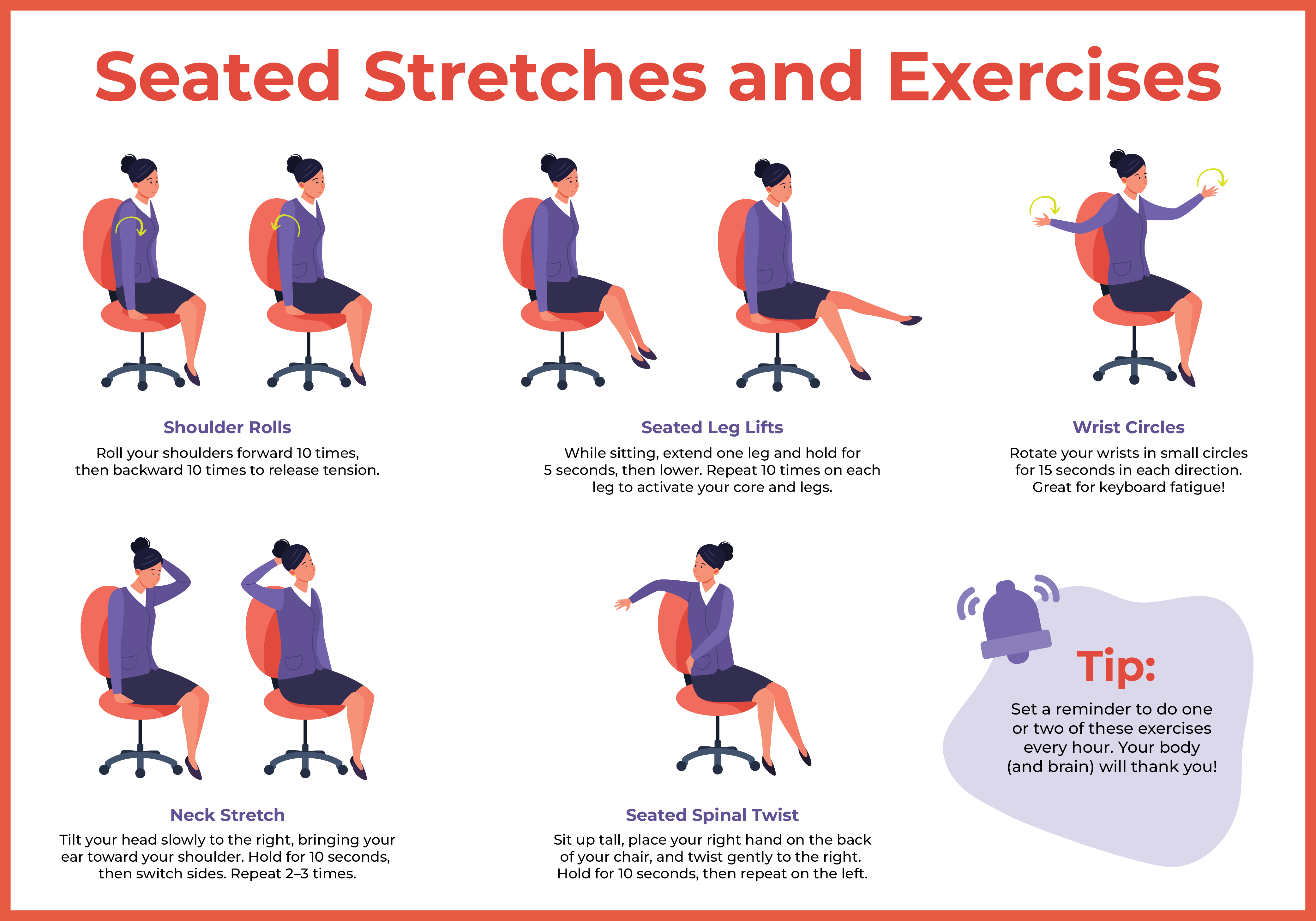 Seated Stretches and Exercises

Shoulder Rolls
Roll your shoulders forward 10 times, then backward 10 times to release tension.

Seated Leg Lifts
While sitting, extend one leg and hold for 5 seconds, then lower. Repeat 10 times on each leg to activate your core and legs.

Wrist Circles
Rotate your wrists in small circles for 15 seconds in each direction. Great for keyboard fatigue!

Neck Stretch
Tilt your head slowly to the right, bringing your ear toward your shoulder. Hold for 10 seconds, then switch sides. Repeat 2–3 times.

Seated Spinal Twist
Sit up tall, place your right hand on the back of your chair, and twist gently to the right. Hold for 10 seconds, then repeat on the left.

Tip:
Set a reminder to do one or two of these exercises every hour. Your body (and brain) will thank you!