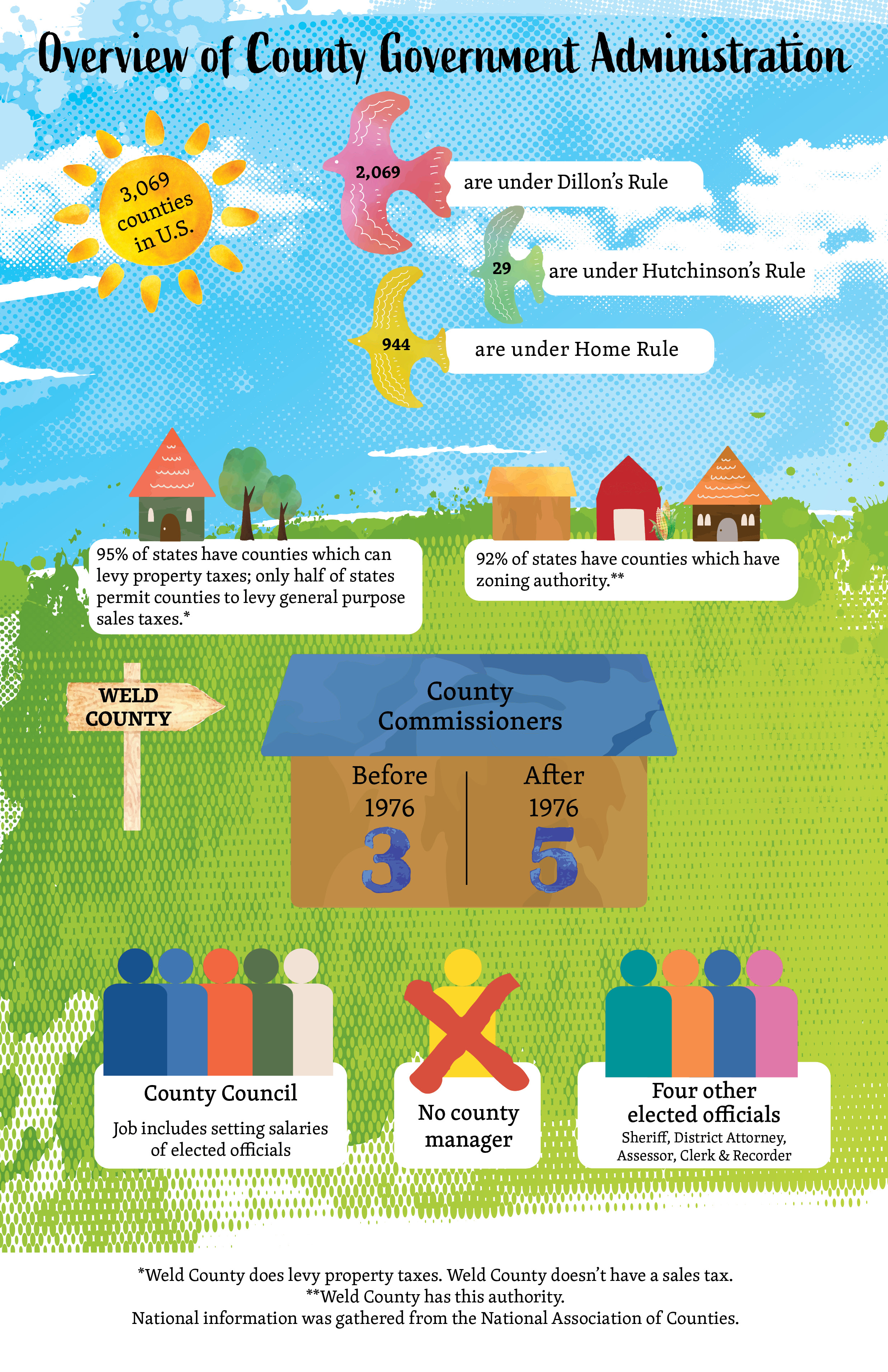 Overview of County Government Administration

3,069 counties in U.S.

2,069 are under Dillon's Rule

29 are under Hutchinson's Rule

944 are under Home Rule

95% of states have counties which can levy property taxes; only half of states permit counties to levy general purpose sales taxes.*

92% of states have counties which have zoning authority.**

WELD COUNTY

County Commissioners

Before 1976
3

After 1976
5

County Council
Job includes setting salaries of elected officials

No county manager

Four other elected officials
Sheriff, District Attorney, Assessor, Clerk & Recorder

*Weld County does levy property taxes. Weld County doesn't have a sales tax.
**Weld County has this authority.
National information was gathered from the National Association of Counties.