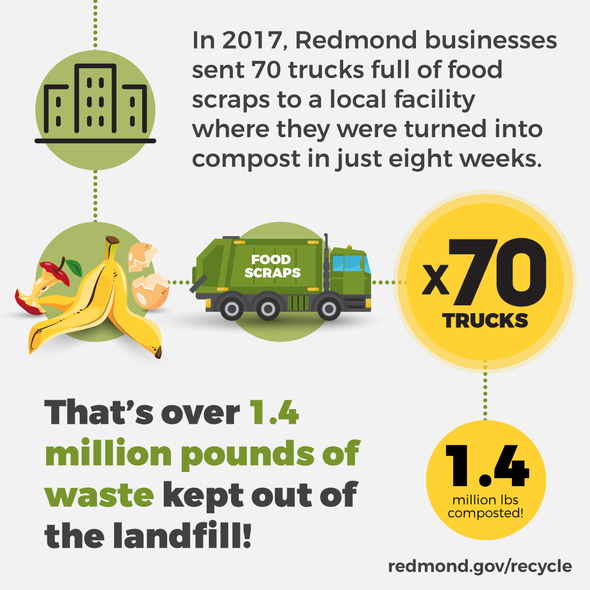 In 2017, Redmond businesses sent 70 trucks full of food scraps to a local facility where they were turned into compost in just eight weeks.

FOOD SCRAPS

x70 TRUCKS

That's over 1.4 million pounds of waste kept out of the landfill!

1.4 million lbs composted!

redmond.gov/recycle