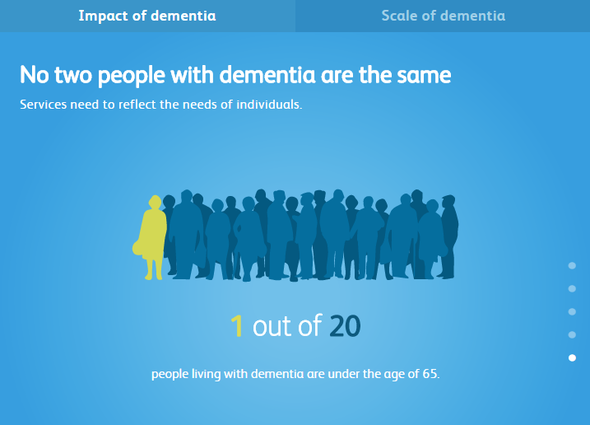 Impact of dementia

Scale of dementia

No two people with dementia are the same

Services need to reflect the needs of individuals.

1 out of 20

people living with dementia are under the age of 65.