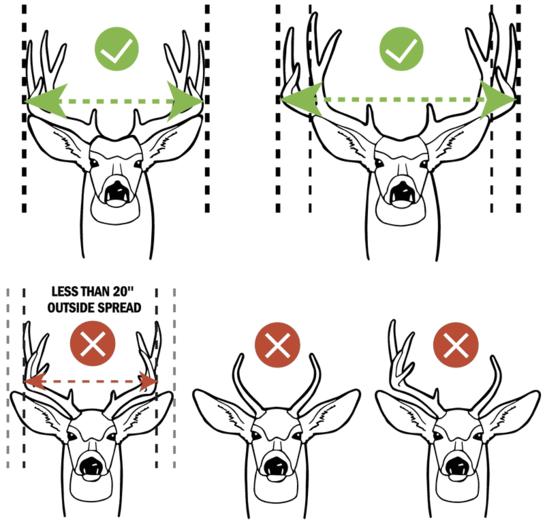 LESS THAN 20"
OUTSIDE SPREAD